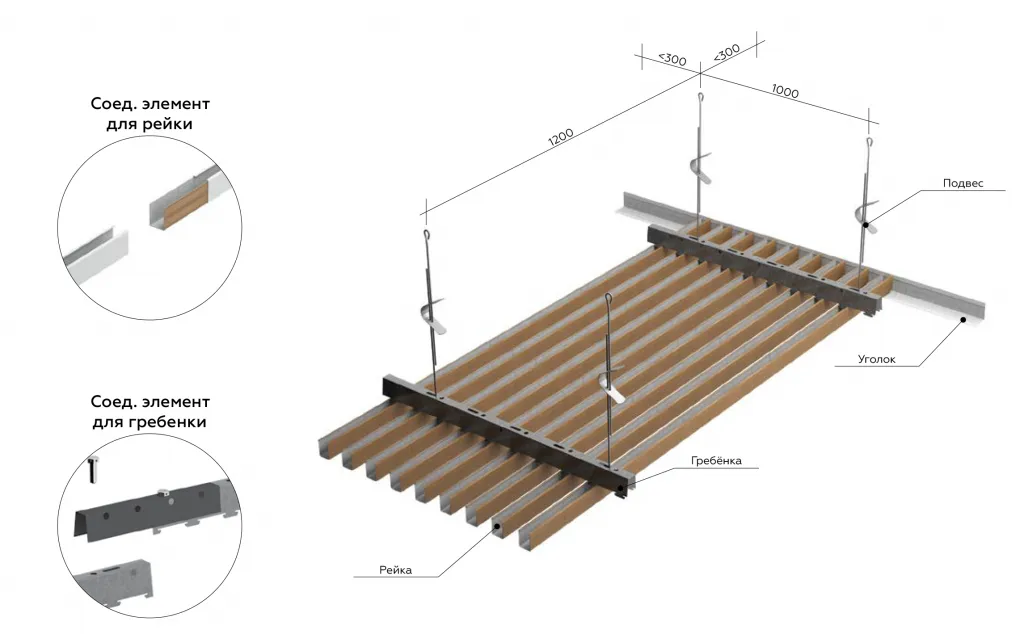 Соед. элемент для рейки

Соед. элемент для гребенки

<300
<300
1000
1200

Подвес

Уголок

Гребёнка

Рейка